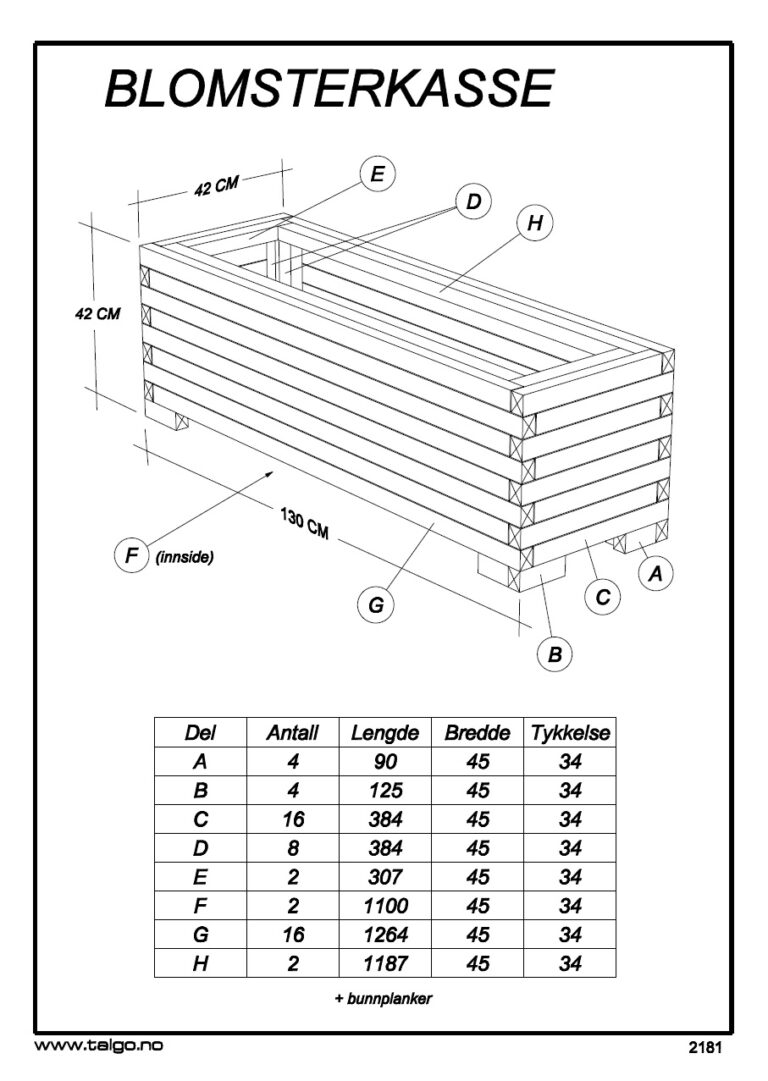 BLOMSTERKASSE

42 CM

E

D

H

42 CM

130 CM

F (innside)

G

B

C

A

| Del | Antall | Lengde | Bredde | Tykkelse |
|---|---|---|---|---|
| A | 4 | 90 | 45 | 34 |
| B | 4 | 125 | 45 | 34 |
| C | 16 | 384 | 45 | 34 |
| D | 8 | 384 | 45 | 34 |
| E | 2 | 307 | 45 | 34 |
| F | 2 | 1100 | 45 | 34 |
| G | 16 | 1264 | 45 | 34 |
| H | 2 | 1187 | 45 | 34 |

+ bunnplanker

www.talgo.no

2181